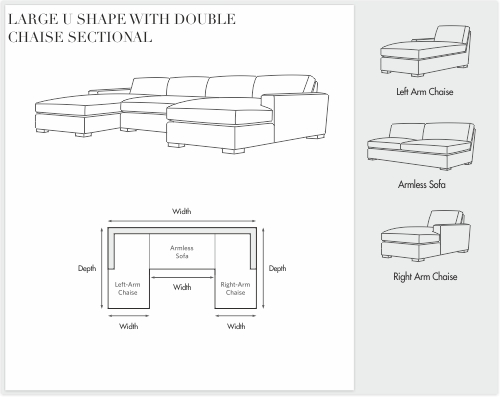 LARGE U SHAPE WITH DOUBLE CHAISE SECTIONAL

Width

Depth

Armless Sofa

Depth

Left-Arm Chaise

Width

Right-Arm Chaise

Width

Width

Left Arm Chaise

Armless Sofa

Right Arm Chaise