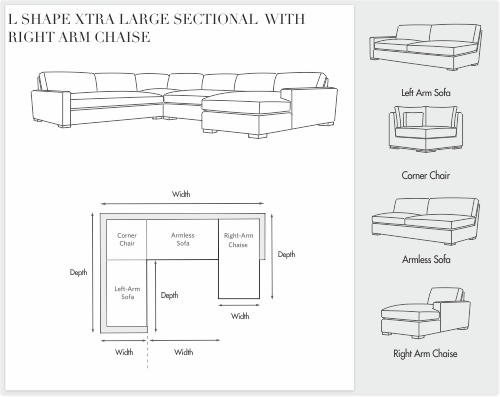 L SHAPE XTRA LARGE SECTIONAL WITH RIGHT ARM CHAISE

Width

Corner Chair

Armless Sofa

Right-Arm Chaise

Depth

Depth

Left-Arm Sofa

Depth

Width

Width

Width

Left Arm Sofa

Corner Chair

Armless Sofa

Right Arm Chaise