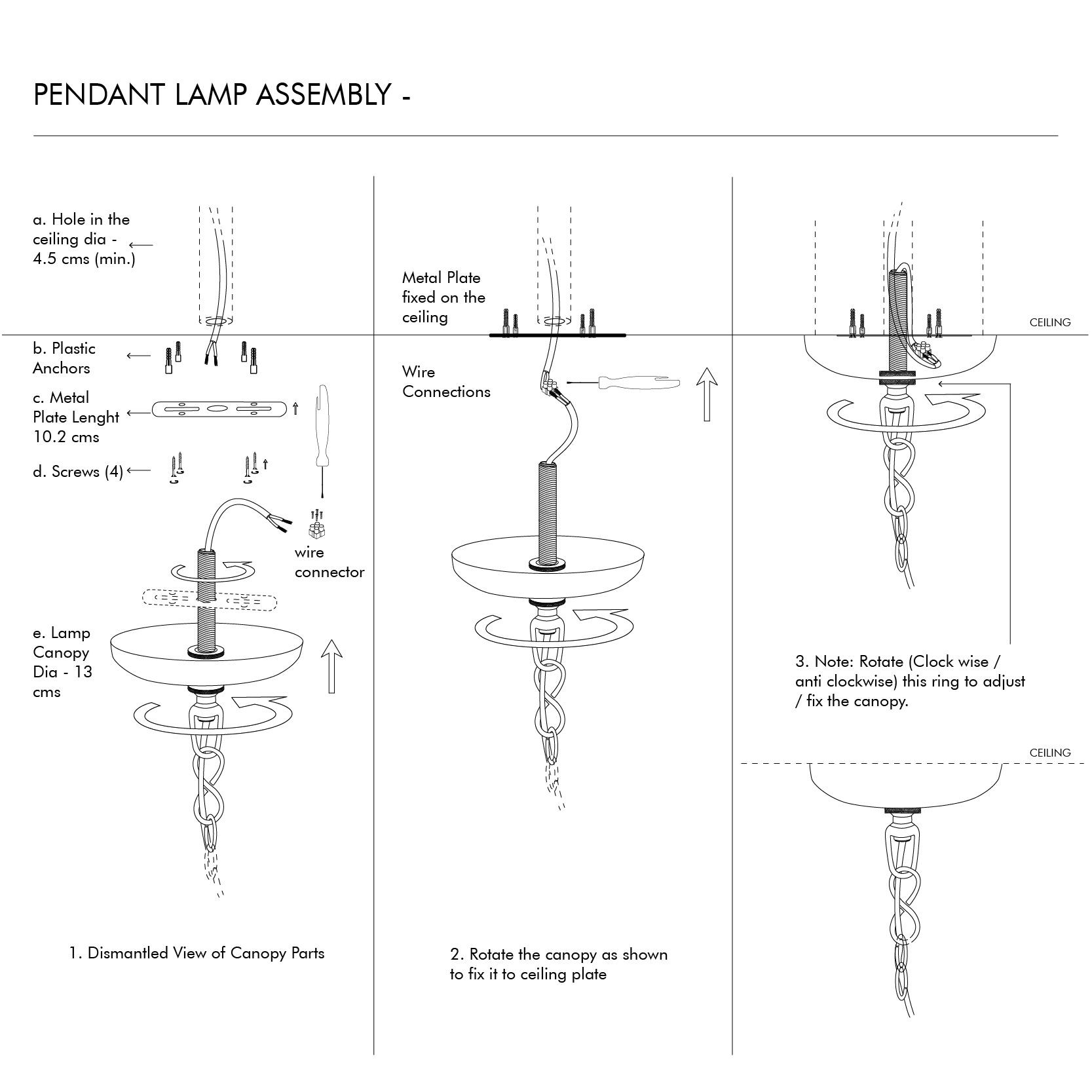 PENDANT LAMP ASSEMBLY -

a. Hole in the ceiling dia - 4.5 cms (min.)

b. Plastic Anchors

c. Metal Plate Lenght 10.2 cms

d. Screws (4)

wire connector

e. Lamp Canopy Dia - 13 cms

1. Dismantled View of Canopy Parts

Metal Plate fixed on the ceiling

Wire Connections

2. Rotate the canopy as shown to fix it to ceiling plate

CEILING

3. Note: Rotate (Clock wise / anti clockwise) this ring to adjust / fix the canopy.

CEILING